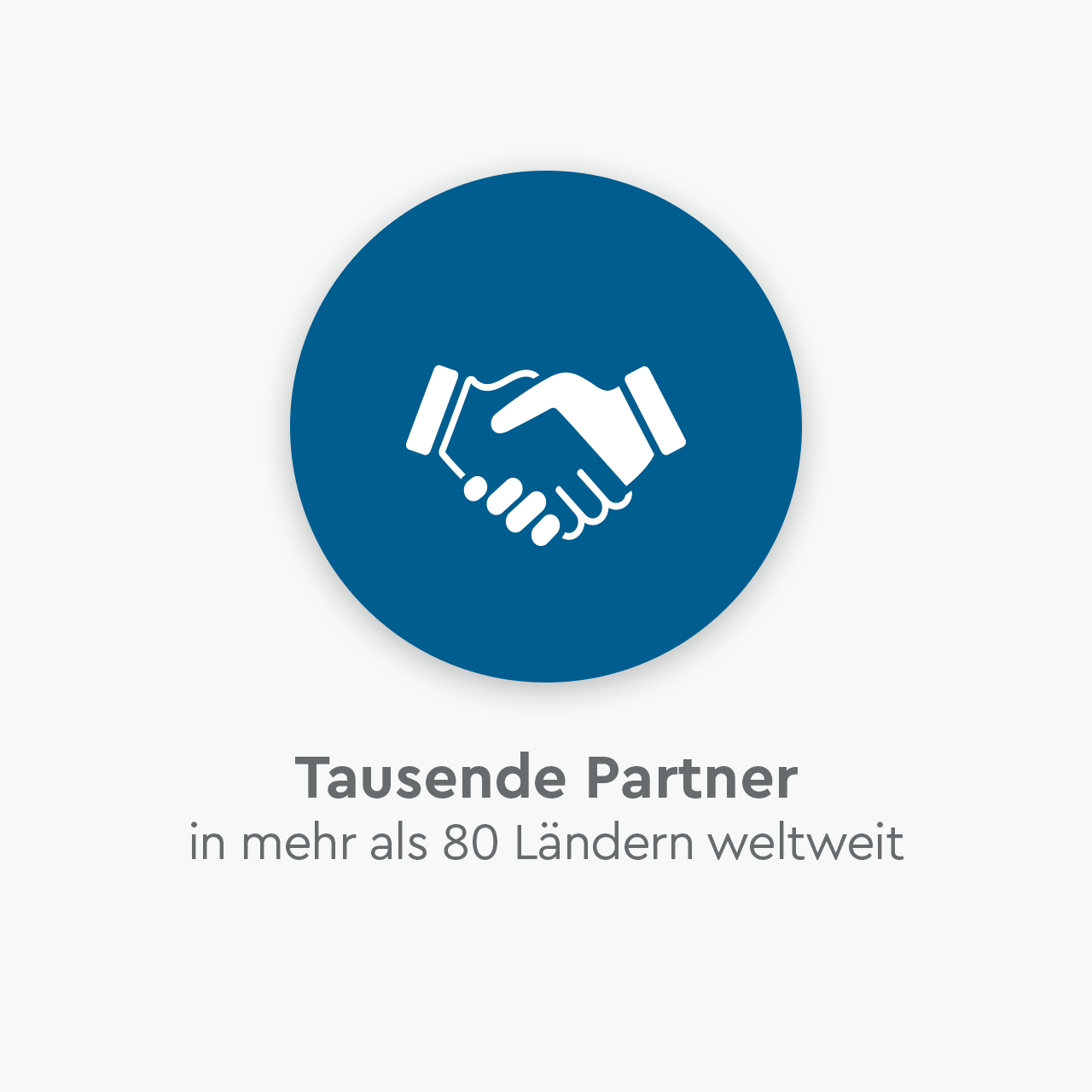 Tausende Partner
in mehr als 80 Ländern weltweit