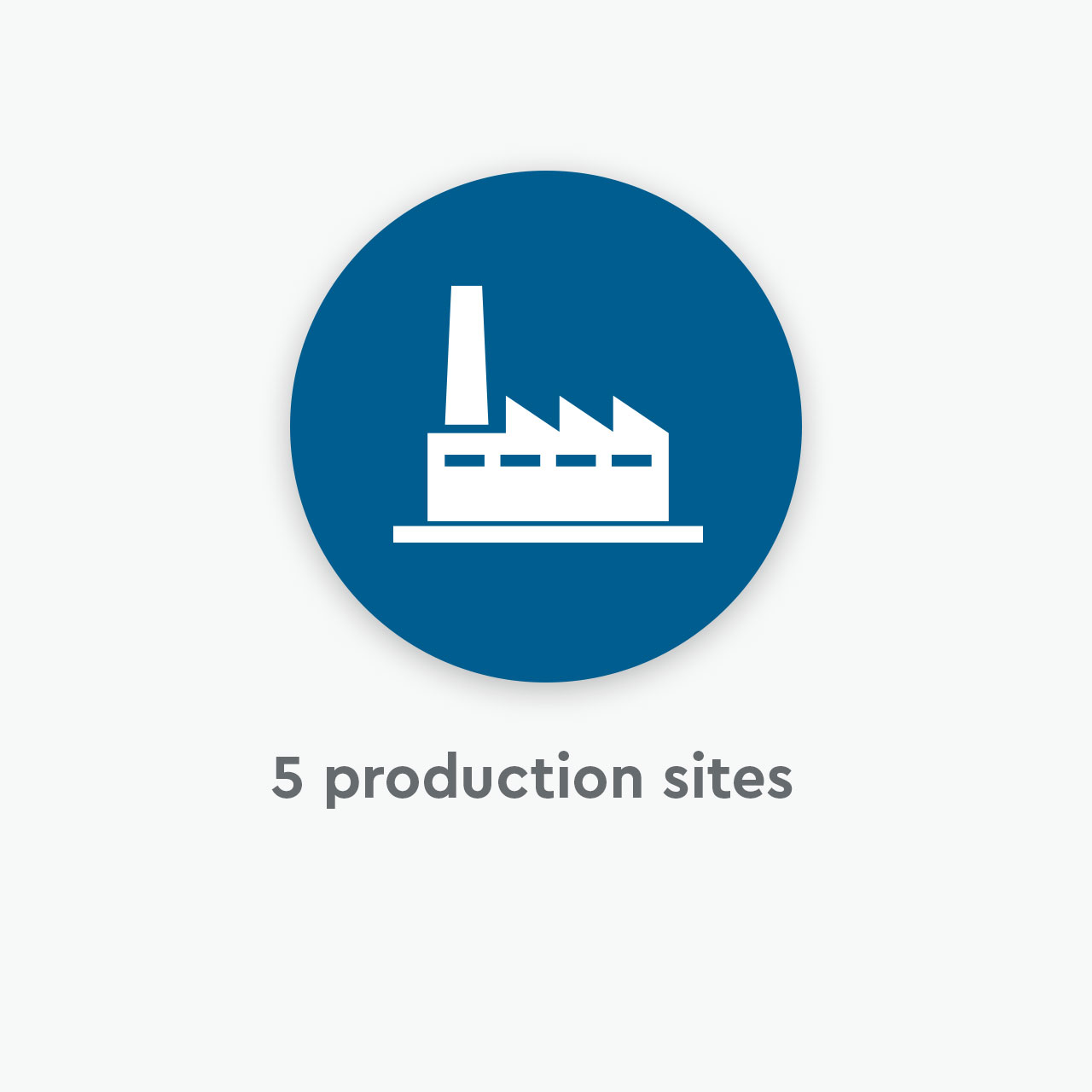 5 production sites