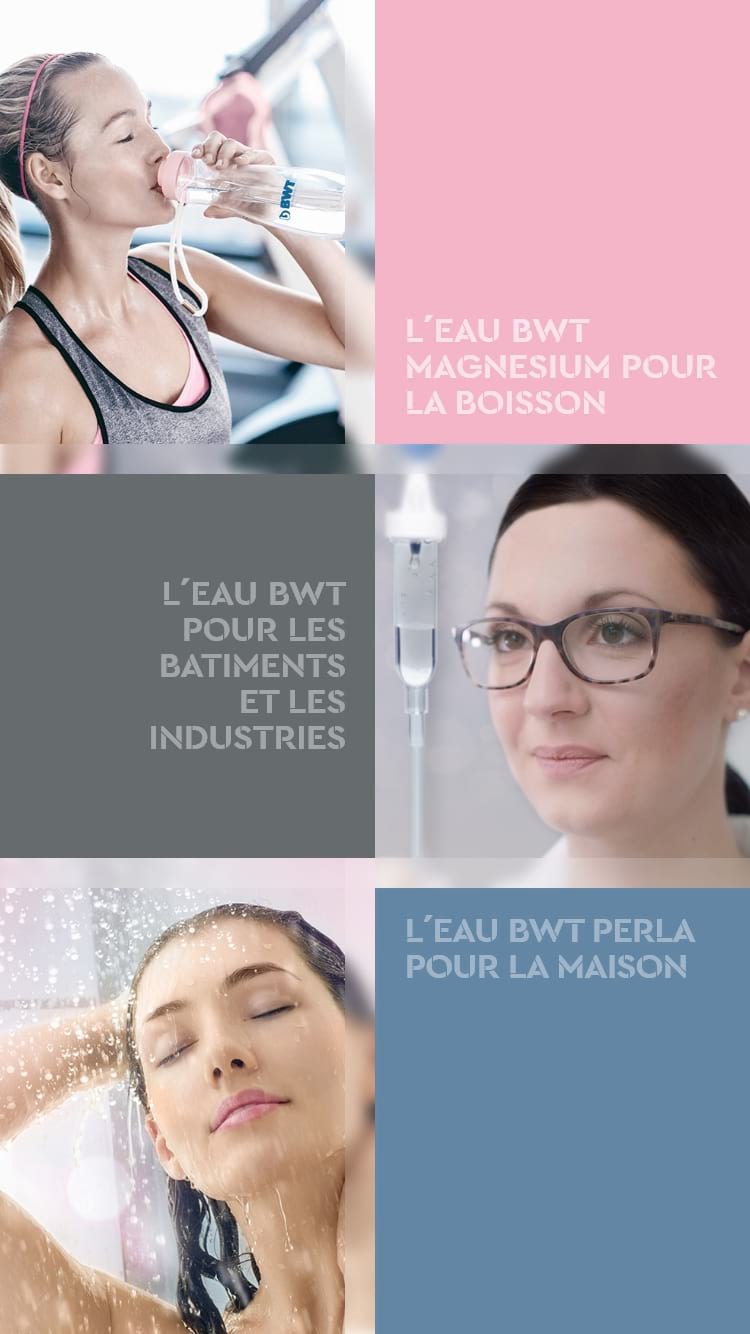 BWT

L´EAU BWT MAGNESIUM POUR LA BOISSON

L´EAU BWT POUR LES BATIMENTS ET LES INDUSTRIES

L´EAU BWT PERLA POUR LA MAISON